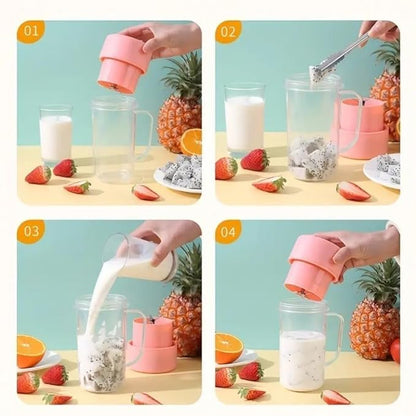 01

02

03

04