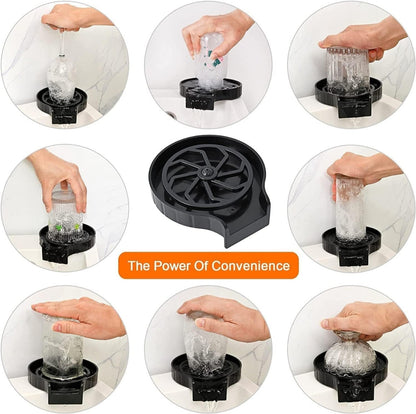 The Power Of Convenience